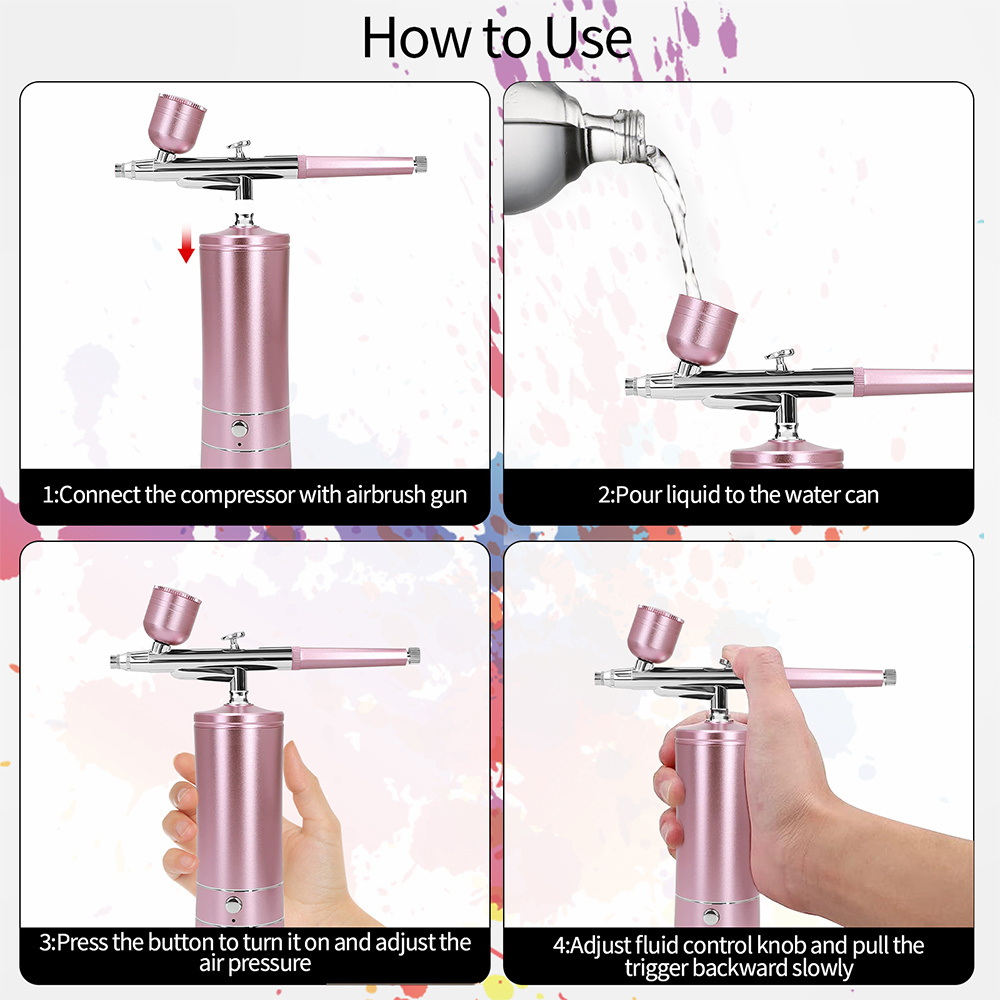 How to Use

1:Connect the compressor with airbrush gun

2:Pour liquid to the water can

3:Press the button to turn it on and adjust the air pressure

4:Adjust fluid control knob and pull the trigger backward slowly