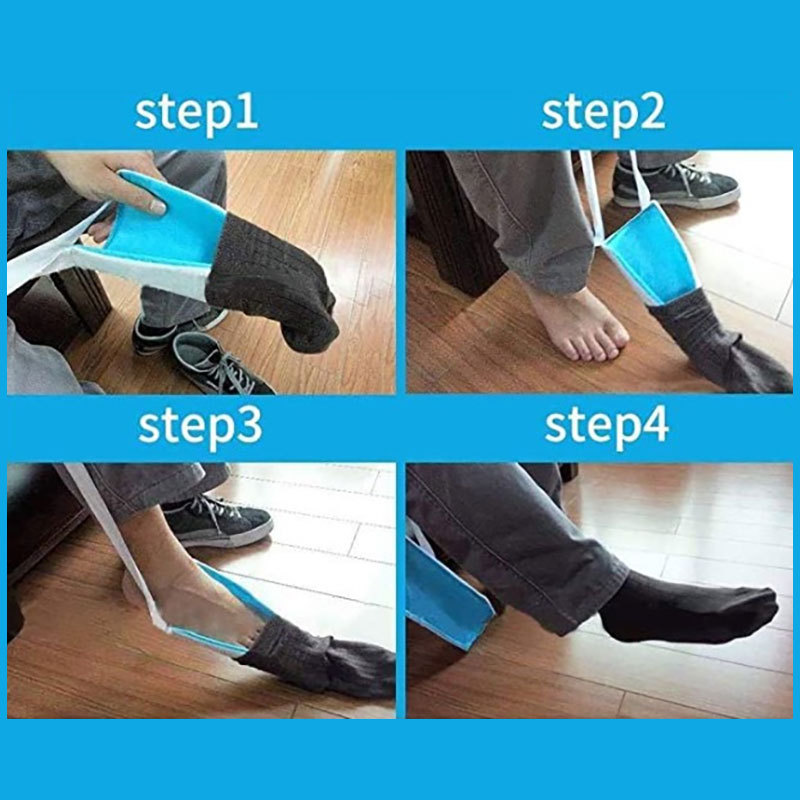 step1

step2

step3

step4